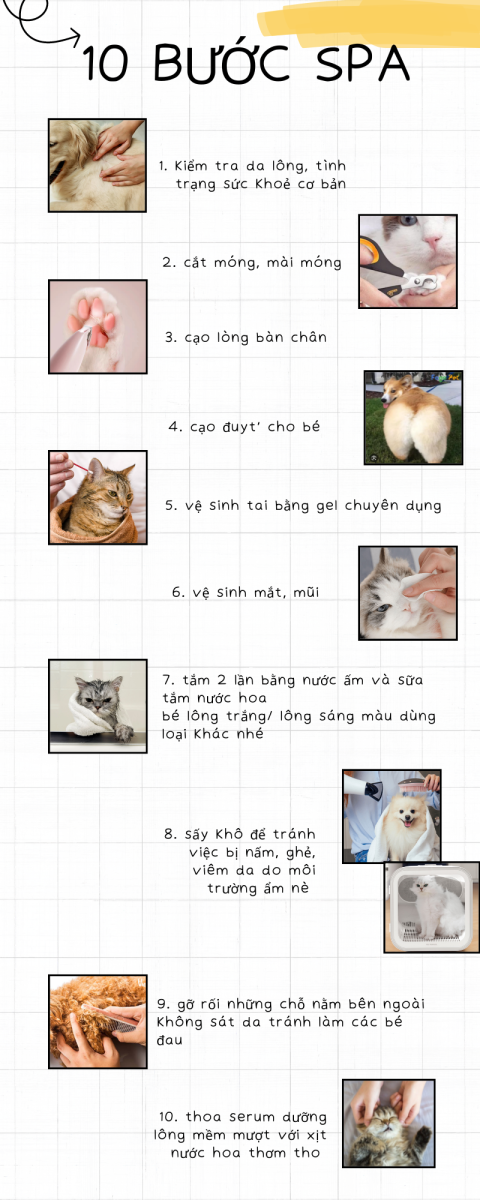 10 BƯỚC SPA

1. Kiểm tra da lông, tình trạng sức Khoẻ cơ bản

2. cắt móng, mài móng

3. cạo lòng bàn chân

4. cạo đuyt' cho bé

5. vệ sinh tai bằng gel chuyên dụng

6. vệ sinh mắt, mũi

7. tắm 2 lần bằng nước ấm và sữa tắm nước hoa
bé lông trắng/ lông sáng màu dùng loại Khác nhé

8. sấy Khô để tránh việc bị nấm, ghẻ, viêm da do môi trường ẩm nè

9. gỡ rối những chỗ nằm bên ngoài Không sát da tránh làm các bé đau

10. thoa serum dưỡng lông mềm mượt với xịt nước hoa thơm tho