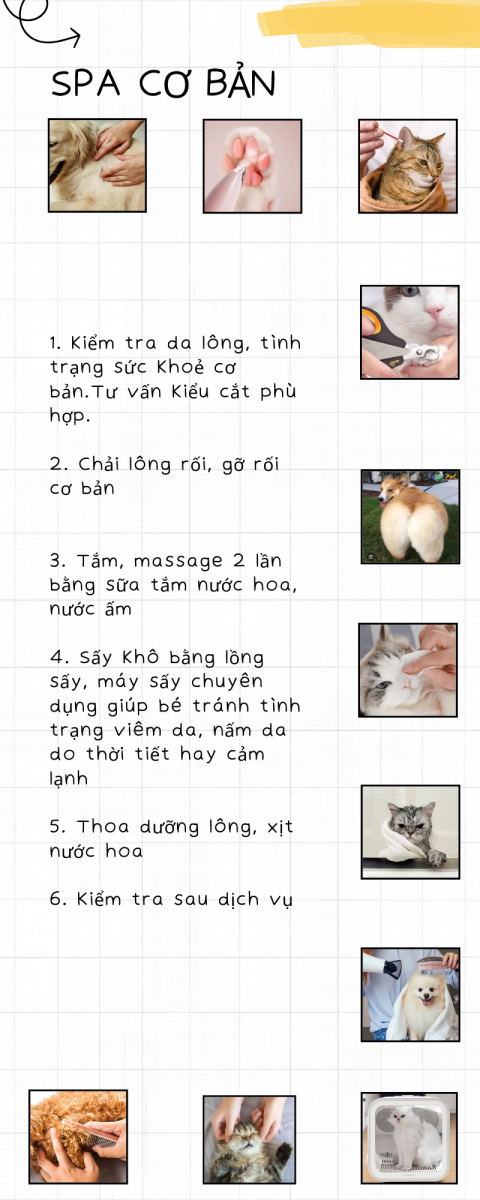 SPA CƠ BẢN

1. Kiểm tra da lông, tình trạng sức Khoẻ cơ bản.Tư vấn Kiểu cắt phù hợp.

2. Chải lông rối, gỡ rối cơ bản

3. Tắm, massage 2 lần bằng sữa tắm nước hoa, nước ấm

4. Sấy Khô bằng lồng sấy, máy sấy chuyên dụng giúp bé tránh tình trạng viêm da, nấm da do thời tiết hay cảm lạnh

5. Thoa dưỡng lông, xịt nước hoa

6. Kiểm tra sau dịch vụ