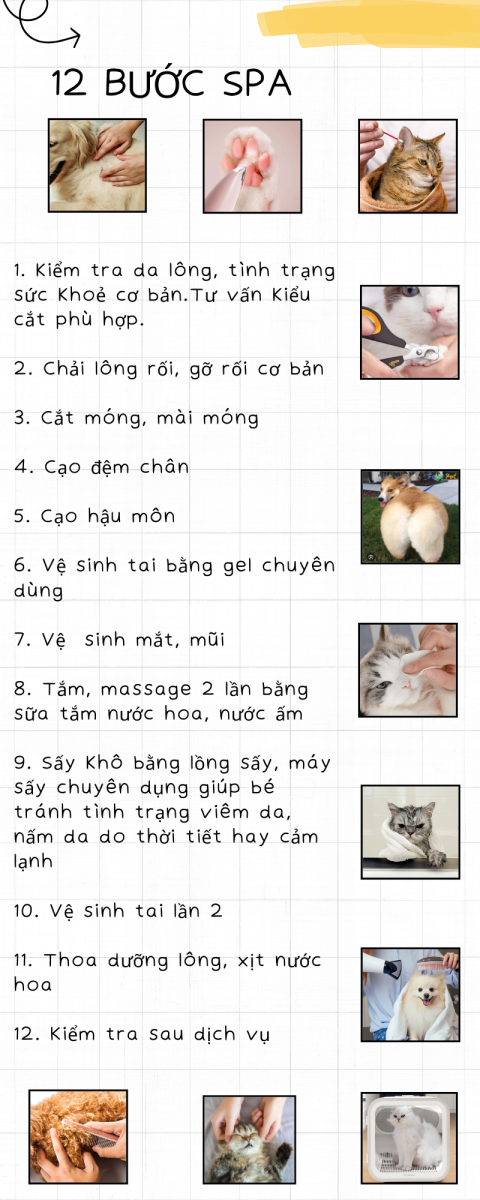 12 BƯỚC SPA

1. Kiểm tra da lông, tình trạng sức Khoẻ cơ bản.Tư vấn Kiểu cắt phù hợp.

2. Chải lông rối, gỡ rối cơ bản

3. Cắt móng, mài móng

4. Cạo đệm chân

5. Cạo hậu môn

6. Vệ sinh tai bằng gel chuyên dùng

7. Vệ sinh mắt, mũi

8. Tắm, massage 2 lần bằng sữa tắm nước hoa, nước ấm

9. Sấy Khô bằng lồng sấy, máy sấy chuyên dụng giúp bé tránh tình trạng viêm da, nấm da do thời tiết hay cảm lạnh

10. Vệ sinh tai lần 2

11. Thoa dưỡng lông, xịt nước hoa

12. Kiểm tra sau dịch vụ